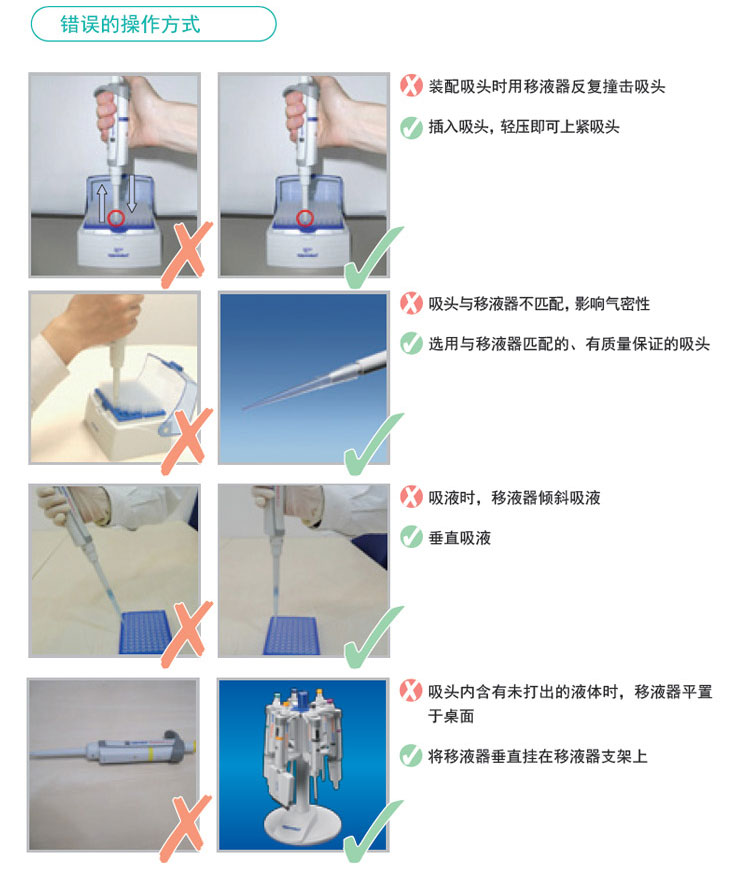 错误的操作方式

装配吸头时用移液器反复撞击吸头

插入吸头，轻压即可上紧吸头

吸头与移液器不匹配，影响气密性

选用与移液器匹配的、有质量保证的吸头

吸液时，移液器倾斜吸液

垂直吸液

吸头内含有未打出的液体时，移液器平置于桌面

将移液器垂直挂在移液器支架上